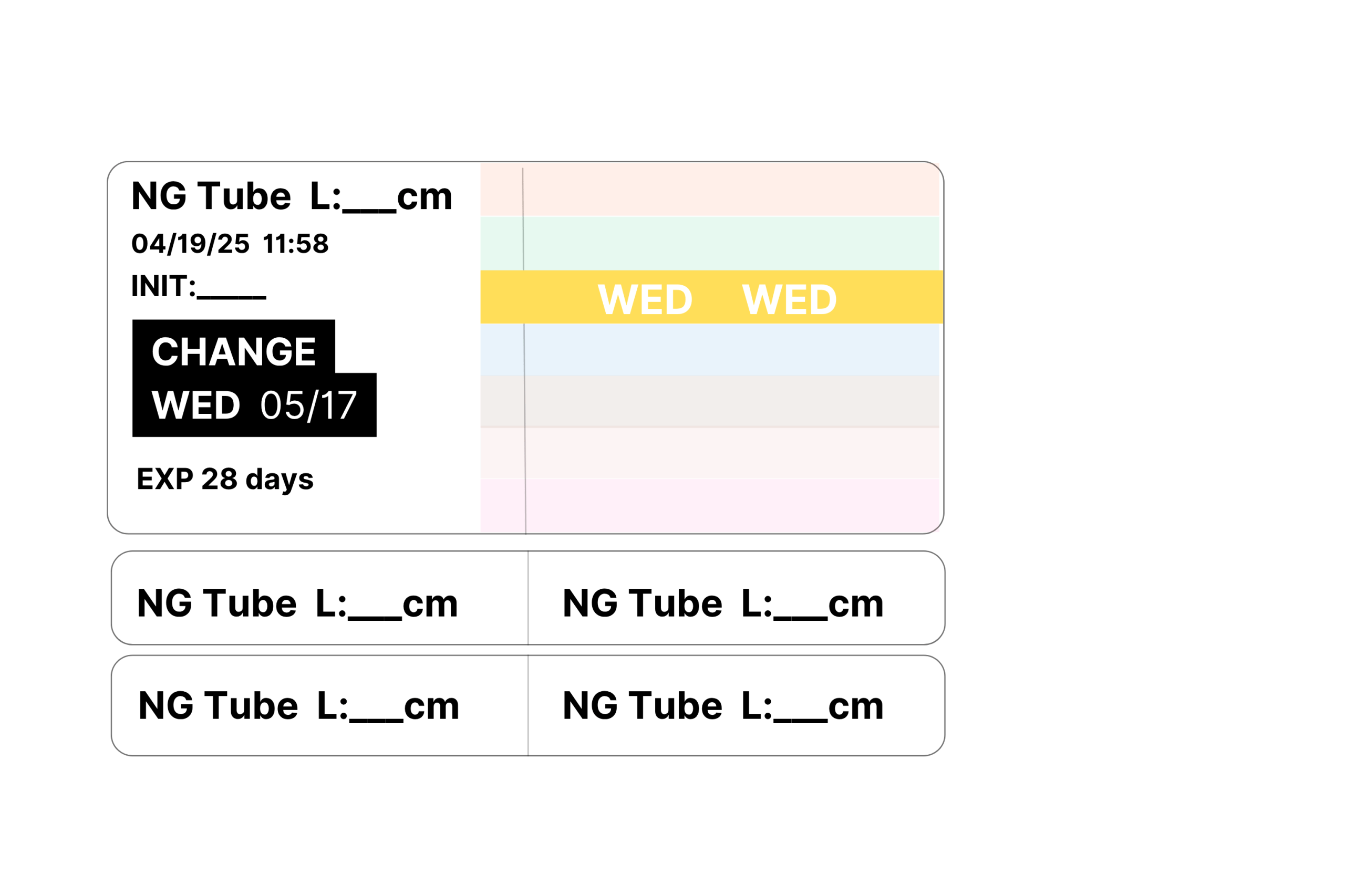 NG Tube L:____cm

04/19/25 11:58

INIT:____

CHANGE
WED 05/17

EXP 28 days

WED WED

NG Tube L:____cm

NG Tube L:____cm

NG Tube L:____cm

NG Tube L:____cm