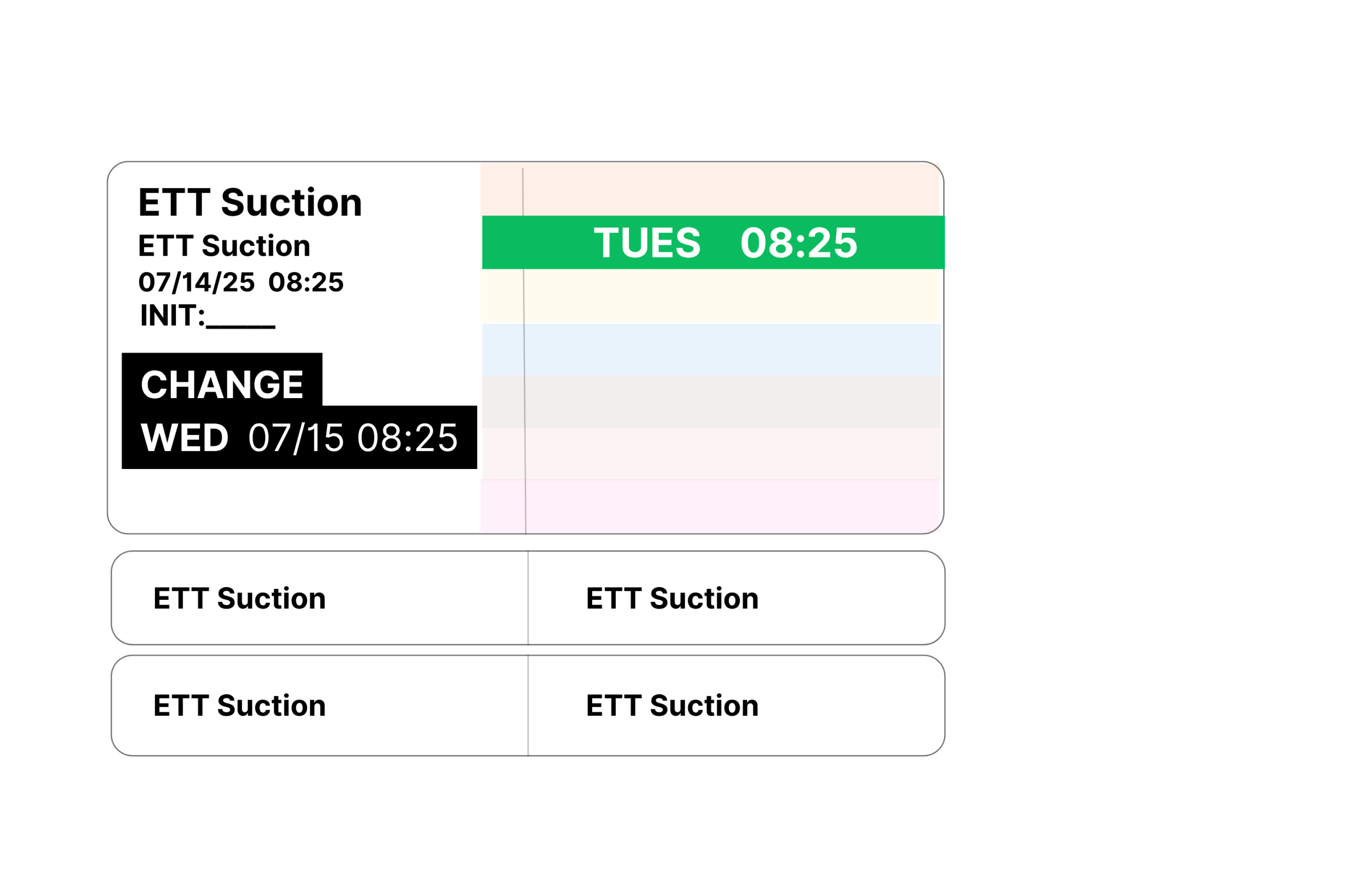 ETT Suction
ETT Suction
07/14/25 08:25
INIT:____

CHANGE
WED 07/15 08:25

TUES 08:25

ETT Suction

ETT Suction

ETT Suction

ETT Suction